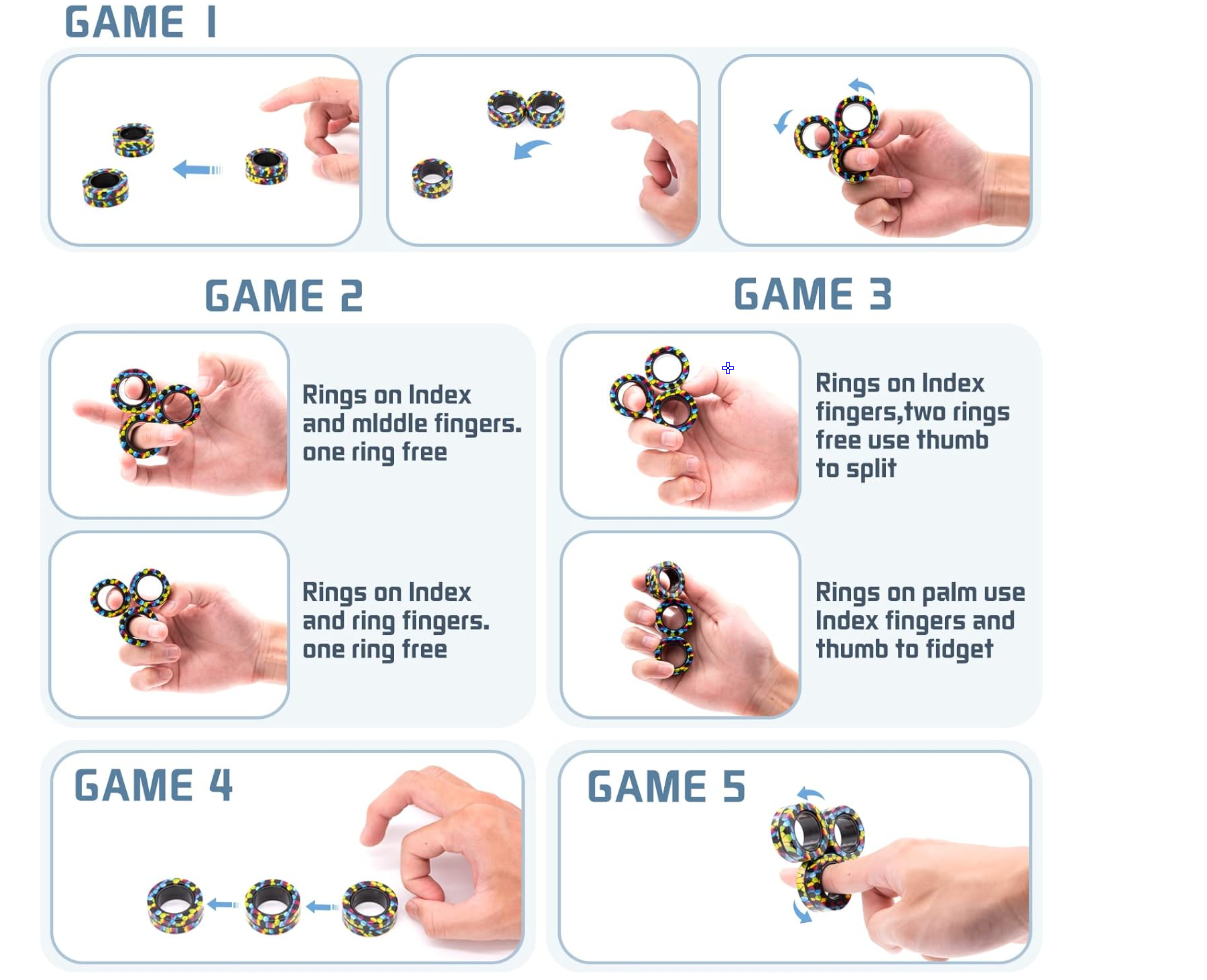 GAME 1

GAME 2

Rings on Index and mIddle fingers. one ring free

Rings on Index and ring fingers. one ring free

GAME 3

Rings on Index fingers,two rings free use thumb to split

Rings on palm use Index fingers and thumb to fidget

GAME 4

GAME 5